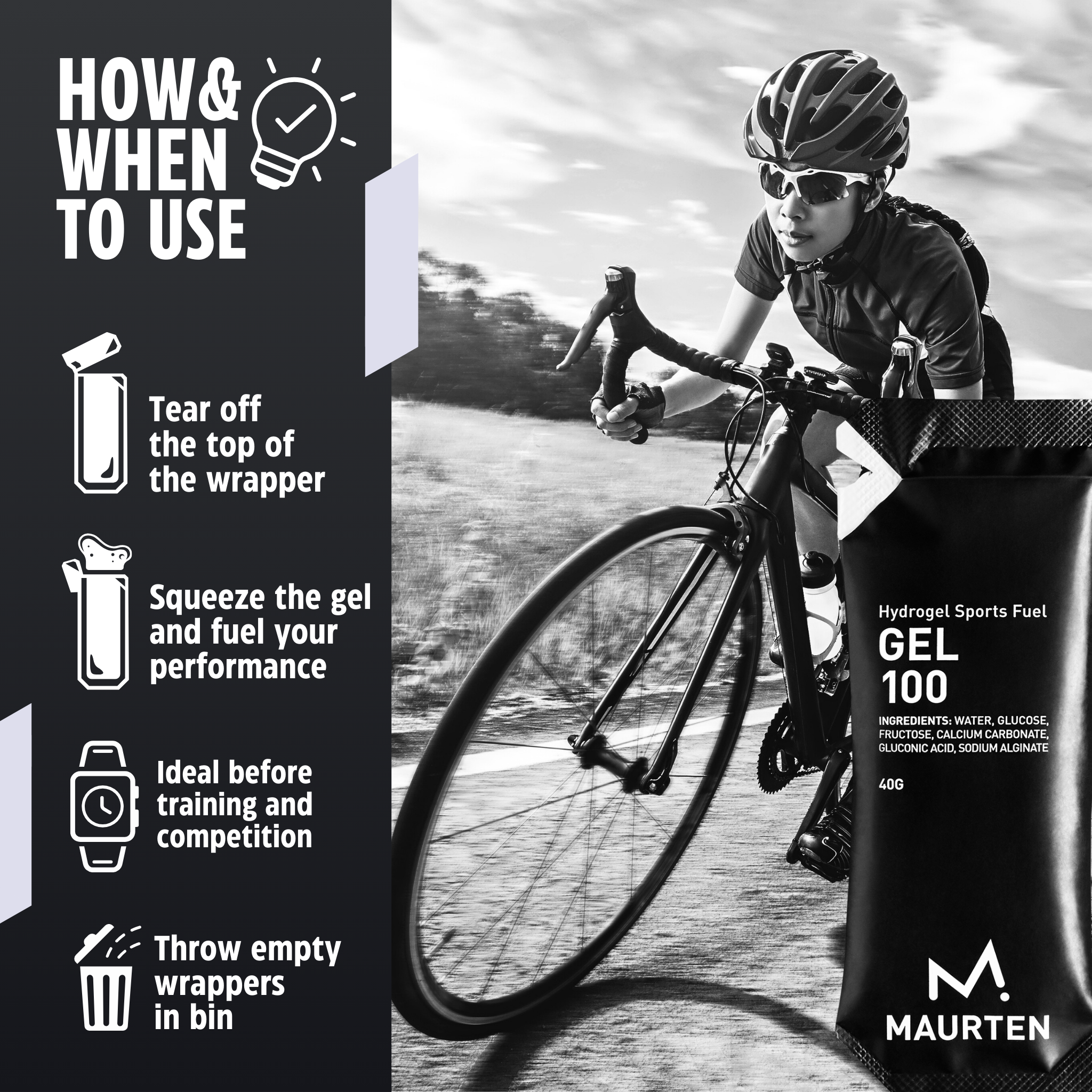 HOW& WHEN TO USE

Tear off the top of the wrapper

Squeeze the gel and fuel your performance

Ideal before training and competition

Throw empty wrappers in bin

Hydrogel Sports Fuel
GEL
100

INGREDIENTS: WATER, GLUCOSE, FRUCTOSE, CALCIUM CARBONATE, GLUCONIC ACID, SODIUM ALGINATE

40G

M.
MAURTEN