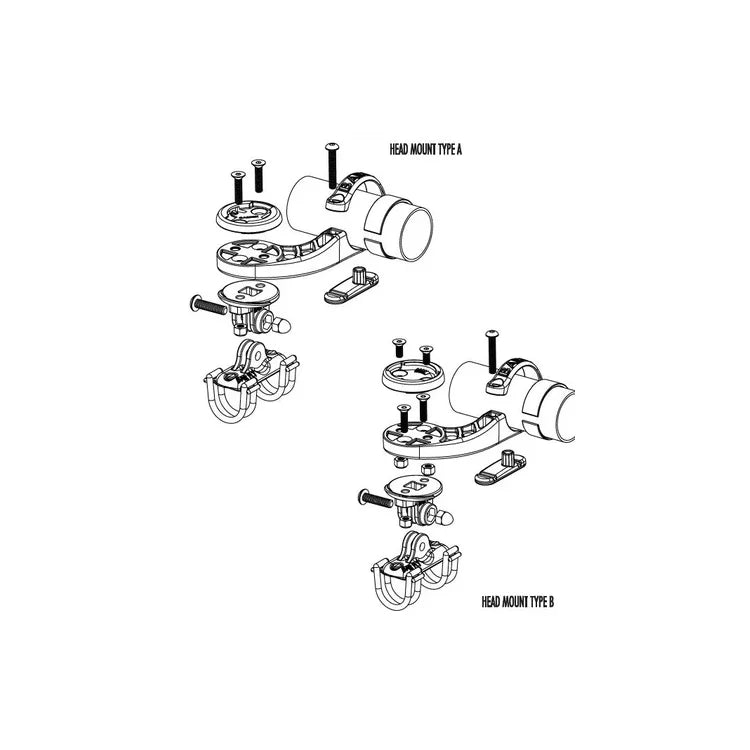 HEAD MOUNT TYPE A

HEAD MOUNT TYPE B